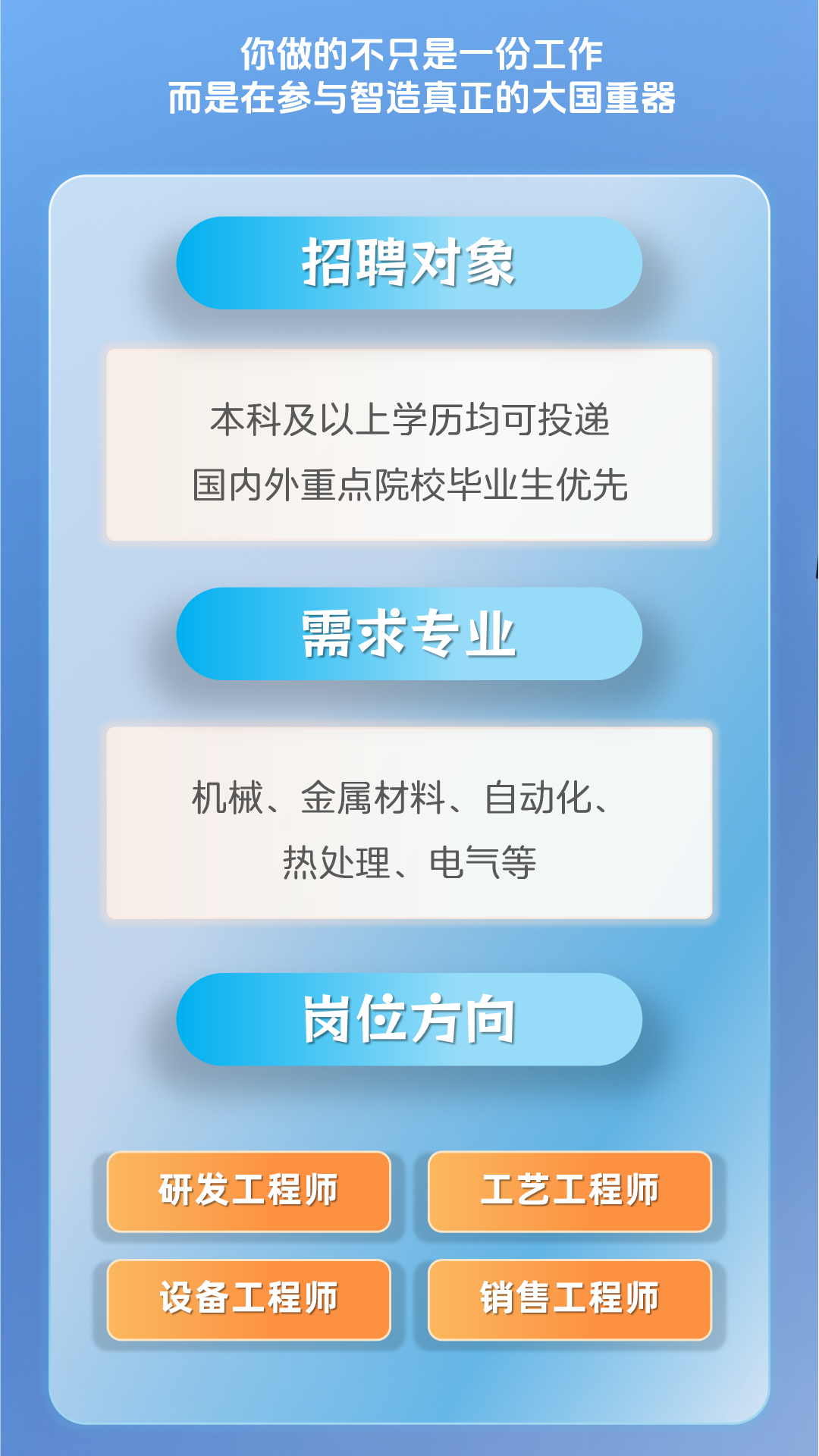 你做的不只是一份工作
而是在参与智造真正的大国重器

招聘对象

本科及以上学历均可投递
国内外重点院校毕业生优先

需求专业

机械、金属材料、自动化、
热处理、电气等

岗位方向

研发工程师

工艺工程师

设备工程师

销售工程师