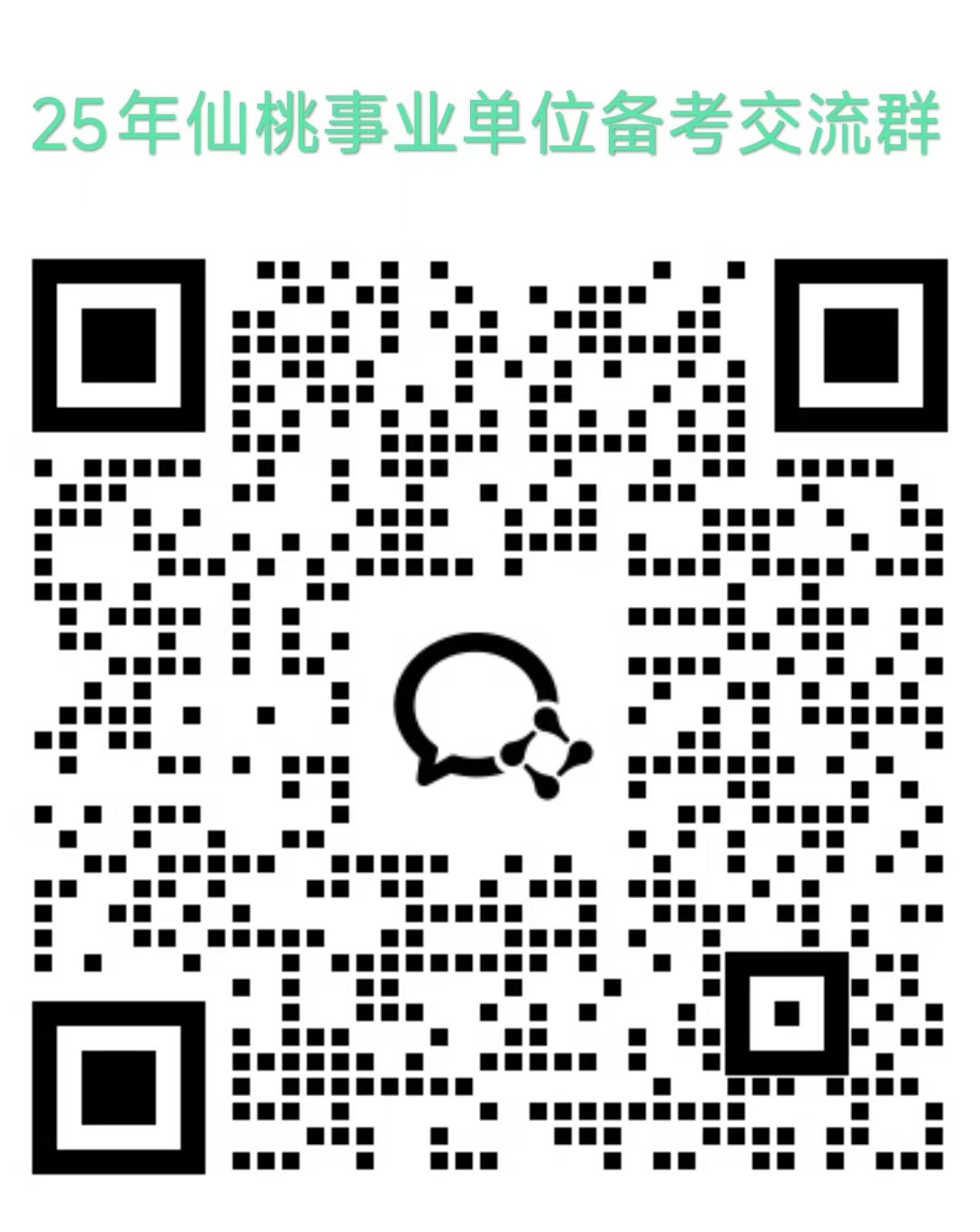 25年仙桃事业单位备考交流群